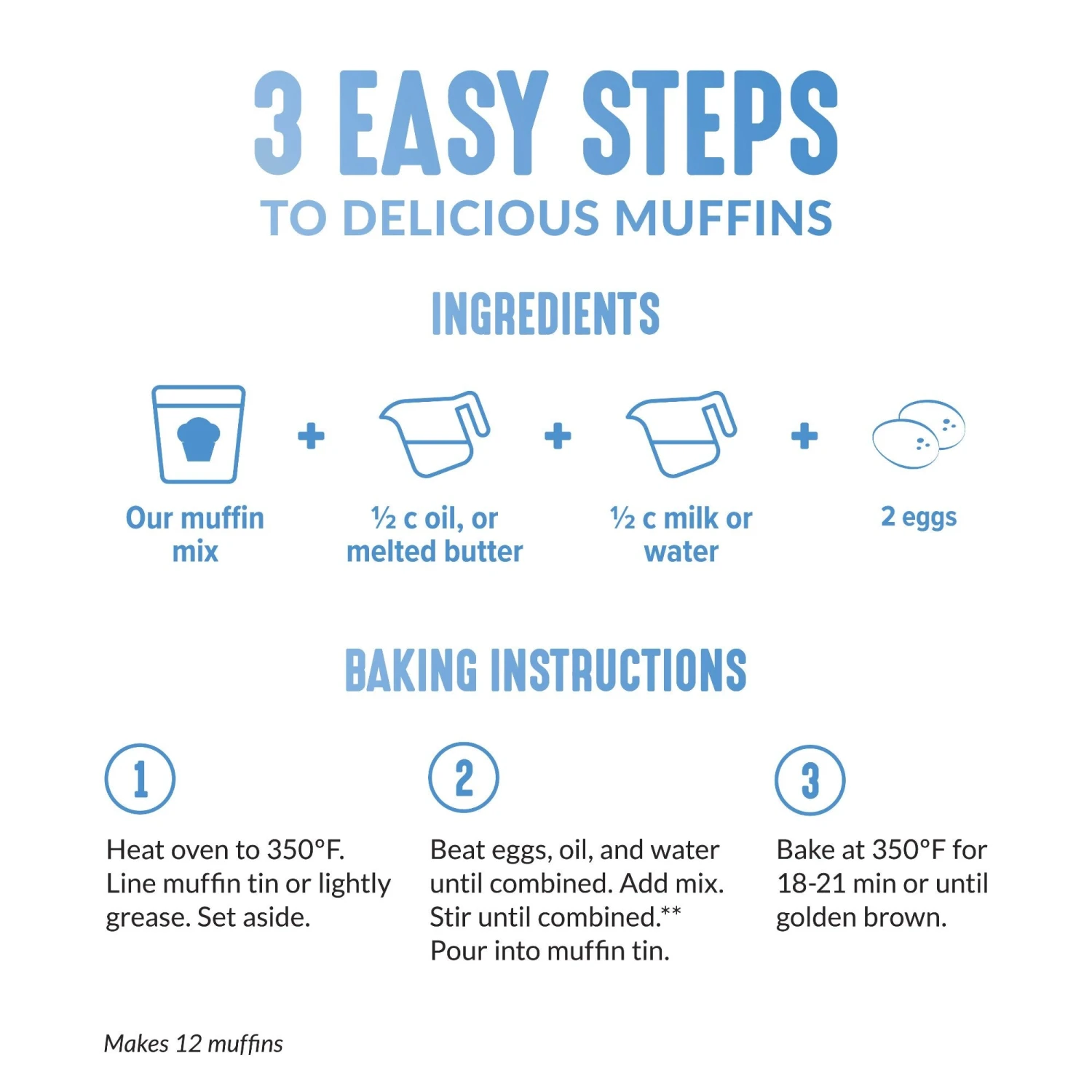 3 EASY STEPS
TO DELICIOUS MUFFINS

INGREDIENTS

Our muffin mix + ½ c oil, or melted butter + ½ c milk or water + 2 eggs

BAKING INSTRUCTIONS

1
Heat oven to 350°F. Line muffin tin or lightly grease. Set aside.

2
Beat eggs, oil, and water until combined. Add mix. Stir until combined.** Pour into muffin tin.

3
Bake at 350°F for 18-21 min or until golden brown.

Makes 12 muffins